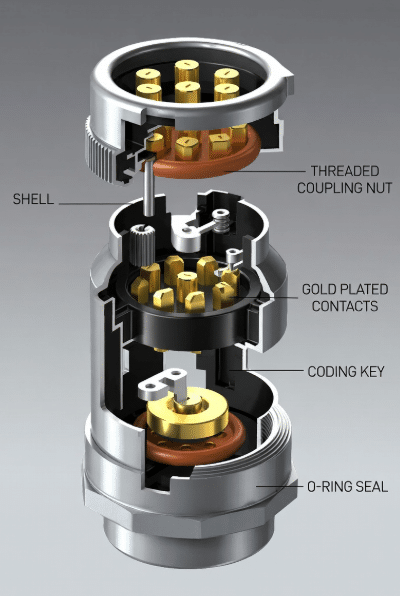 THREADED COUPLING NUT

SHELL

GOLD PLATED CONTACTS

CODING KEY

O-RING SEAL